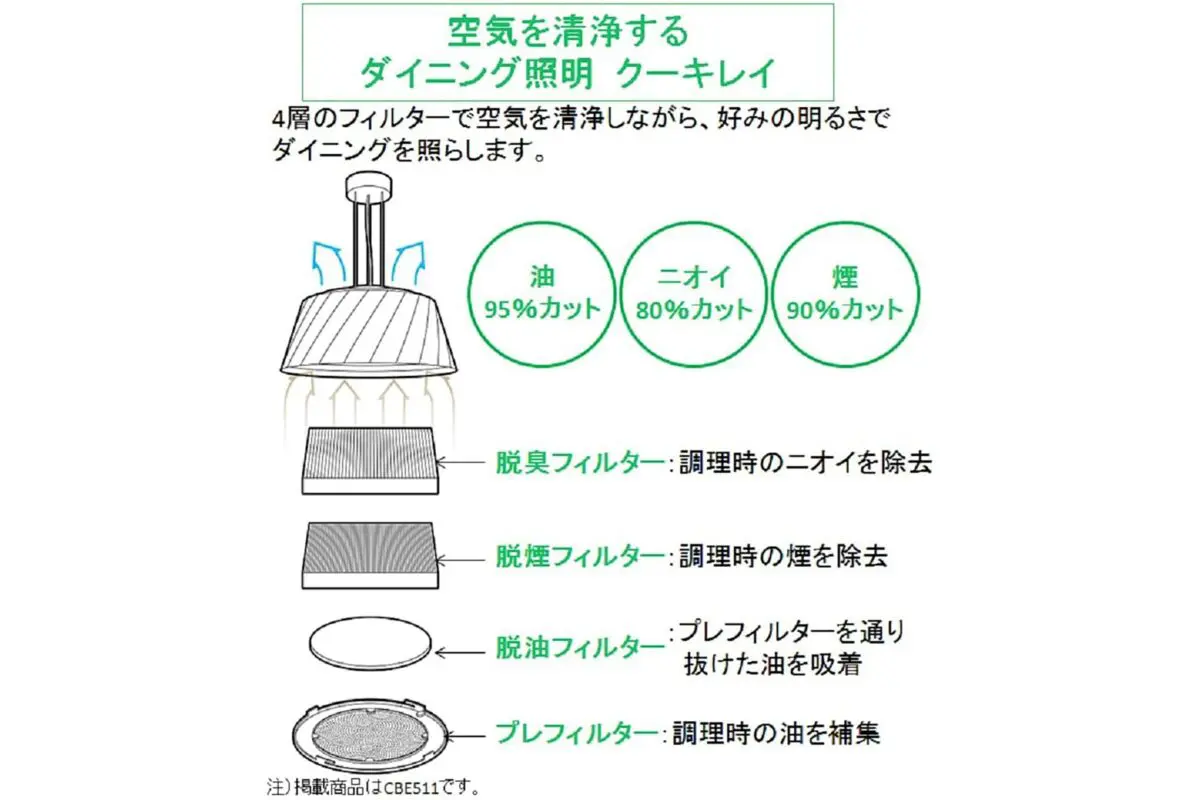 空気を清浄する
ダイニング照明 クーキレイ

4層のフィルターで空気を清浄しながら、好みの明るさでダイニングを照らします。

油
95%カット

ニオイ
80%カット

煙
90%カット

脱臭フィルター：調理時のニオイを除去

脱煙フィルター：調理時の煙を除去

脱油フィルター：プレフィルターを通り抜けた油を吸着

プレフィルター：調理時の油を補集

注）掲載商品はCBE511です。