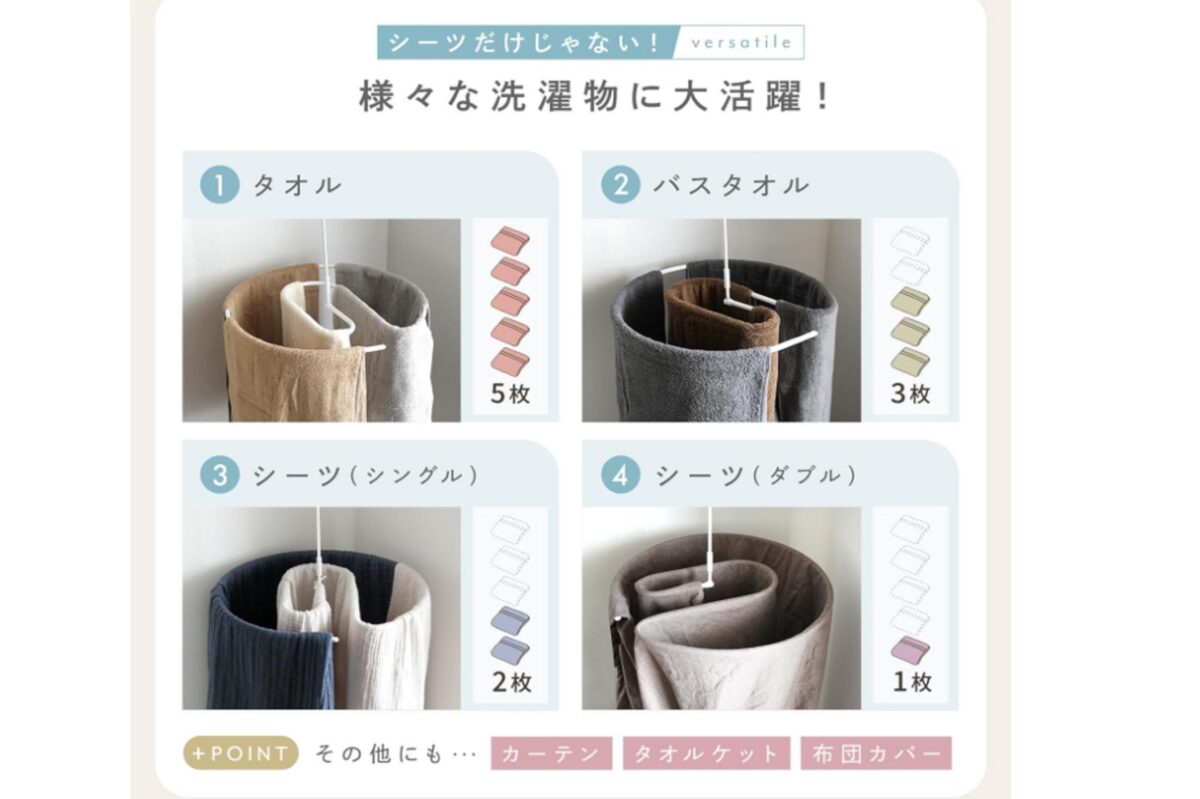 シーツだけじゃない！ versatile

様々な洗濯物に大活躍！

1 タオル

5枚

2 バスタオル

3枚

3 シーツ（シングル）

2枚

4 シーツ（ダブル）

1枚

+POINT その他にも… カーテン タオルケット 布団カバー