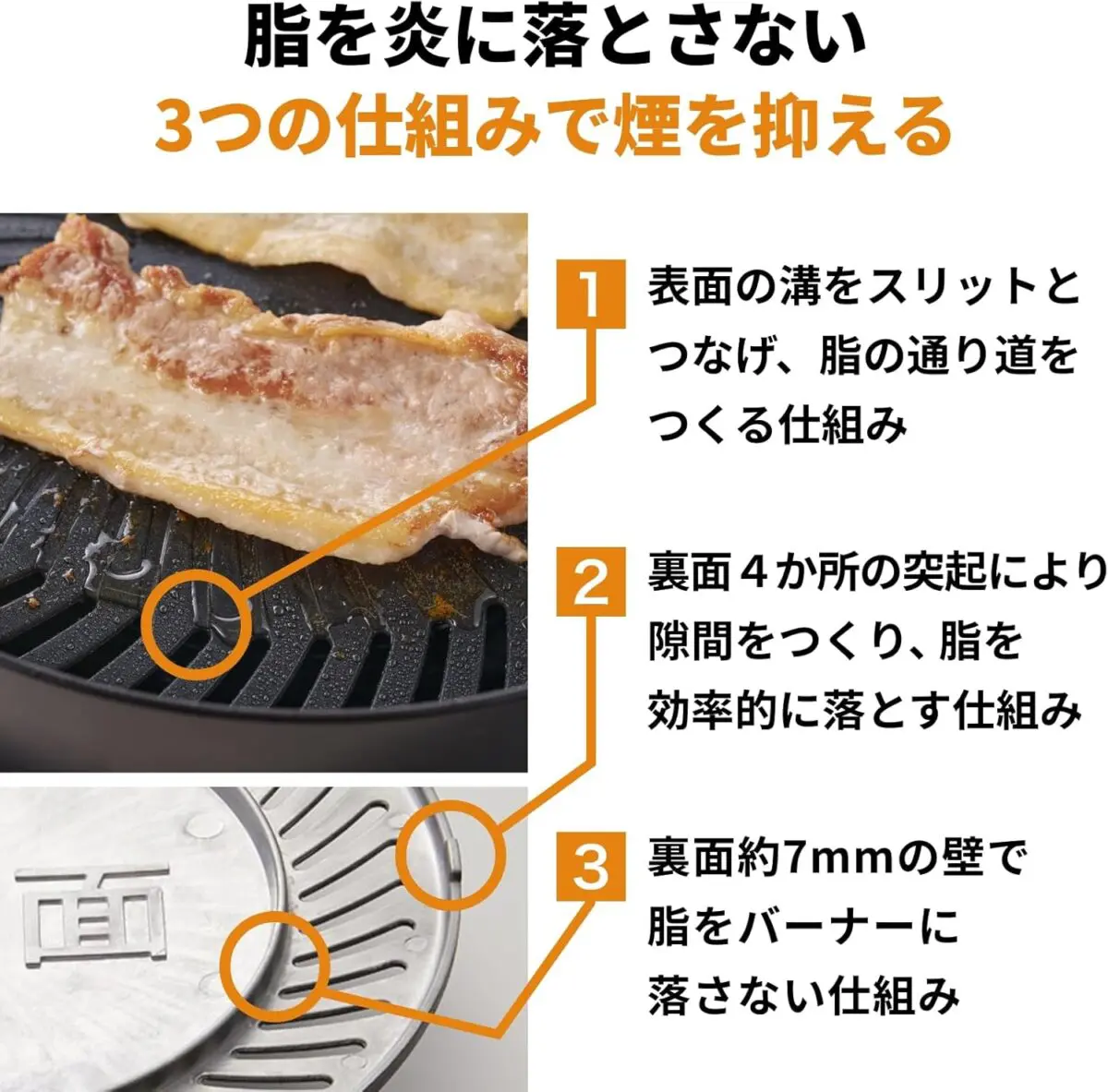 脂を炎に落とさない
3つの仕組みで煙を抑える

1 表面の溝をスリットとつなげ、脂の通り道をつくる仕組み

2 裏面４か所の突起により隙間をつくり、脂を効率的に落とす仕組み

3 裏面約7mmの壁で脂をバーナーに落さない仕組み

面