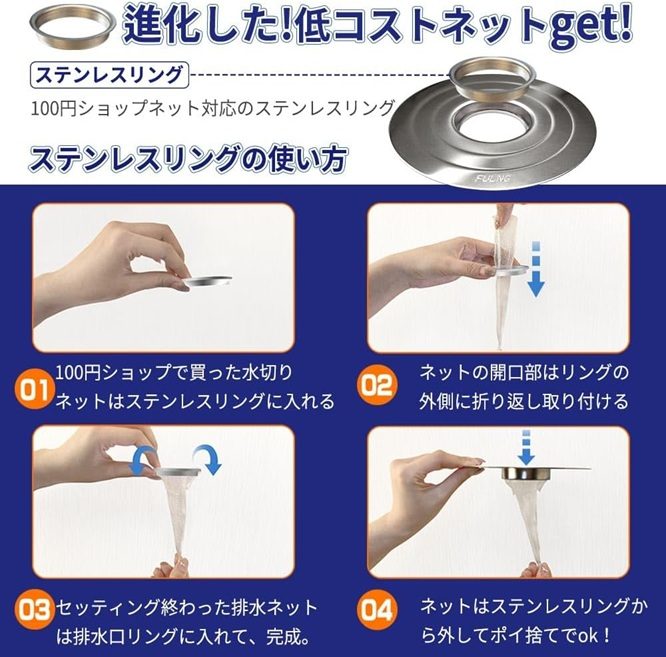 進化した!低コストネットget!

ステンレスリング

100円ショップネット対応のステンレスリング

FULNC

ステンレスリングの使い方

01 100円ショップで買った水切りネットはステンレスリングに入れる

02 ネットの開口部はリングの外側に折り返し取り付ける

03 セッティング終わった排水ネットは排水口リングに入れて、完成。

04 ネットはステンレスリングから外してポイ捨てでok！